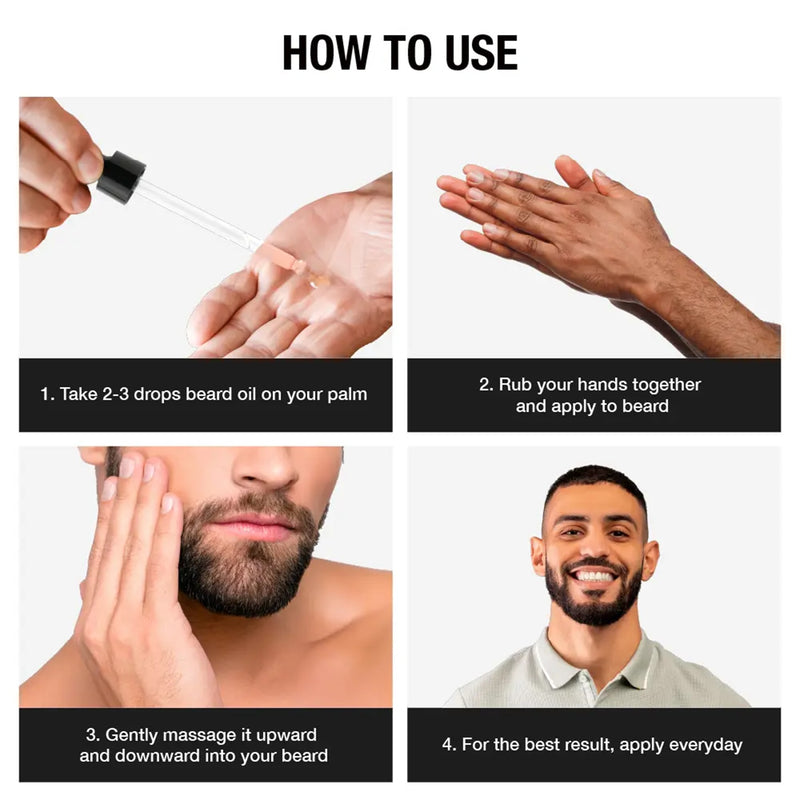 HOW TO USE

1. Take 2-3 drops beard oil on your palm

2. Rub your hands together and apply to beard

3. Gently massage it upward and downward into your beard

4. For the best result, apply everyday