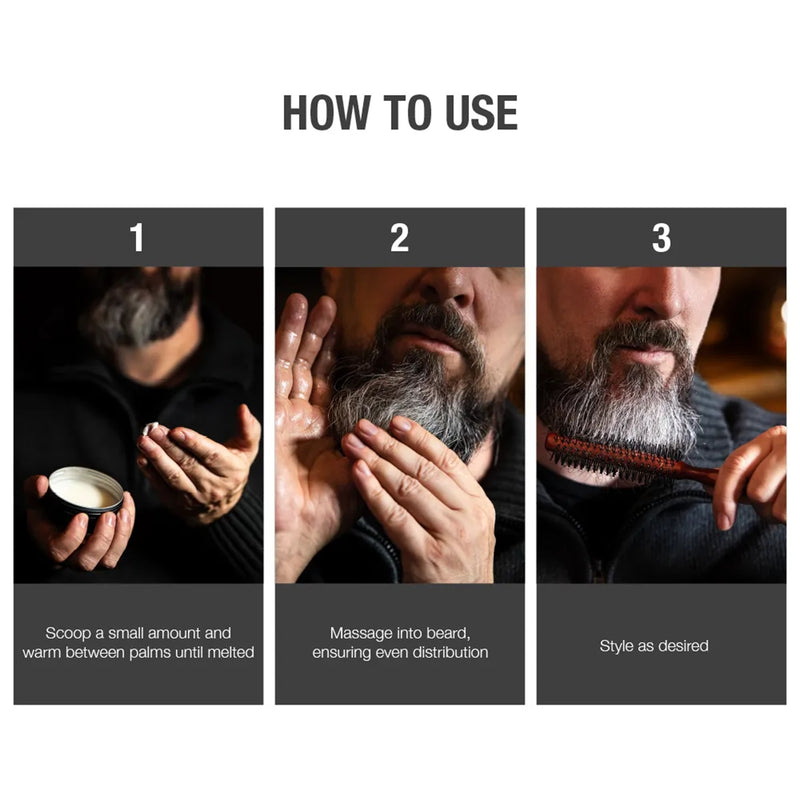 HOW TO USE

1

Scoop a small amount and warm between palms until melted

2

Massage into beard, ensuring even distribution

3

Style as desired