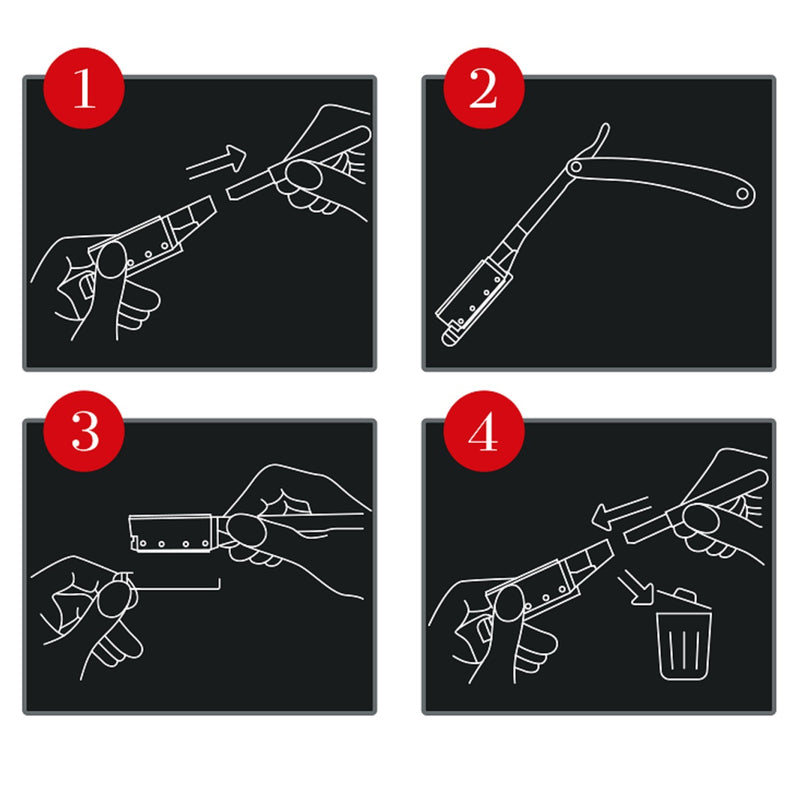 1

2

3

4