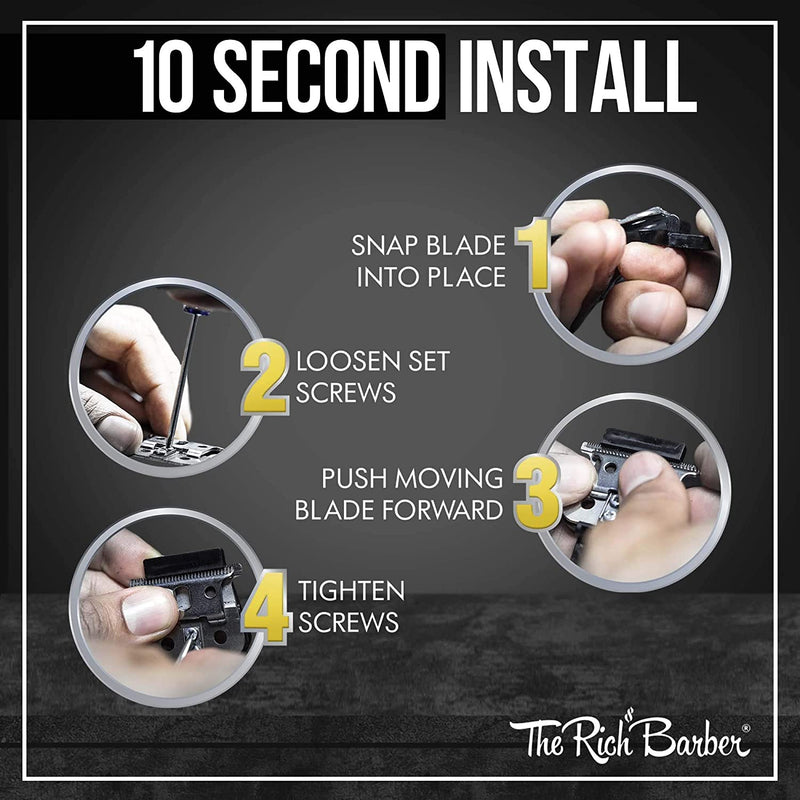 10 SECOND INSTALL

SNAP BLADE INTO PLACE 1

2 LOOSEN SET SCREWS

PUSH MOVING BLADE FORWARD 3

4 TIGHTEN SCREWS

The Rich Barber®