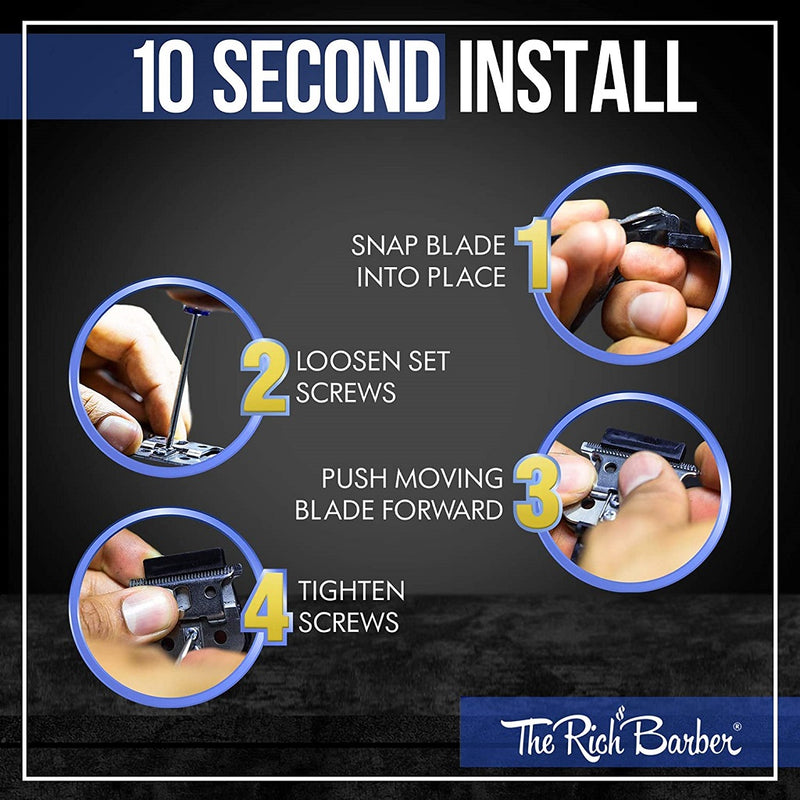 10 SECOND INSTALL

SNAP BLADE INTO PLACE 1

2 LOOSEN SET SCREWS

PUSH MOVING BLADE FORWARD 3

4 TIGHTEN SCREWS

The Rich Barber®