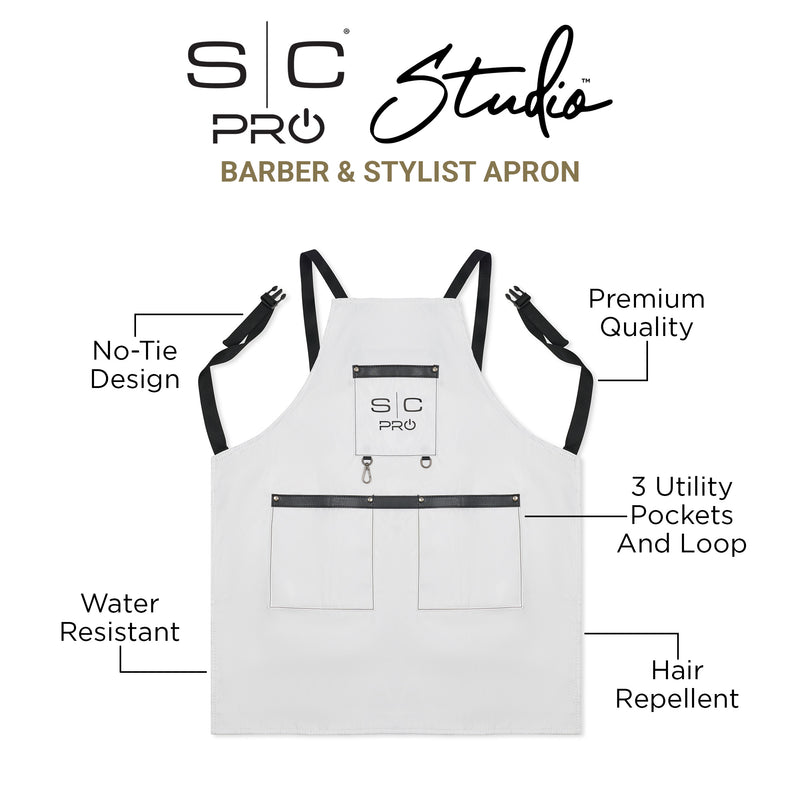 S|C® PRO Studio™

BARBER & STYLIST APRON

No-Tie Design

Premium Quality

S|C PRO

3 Utility Pockets And Loop

Water Resistant

Hair Repellent